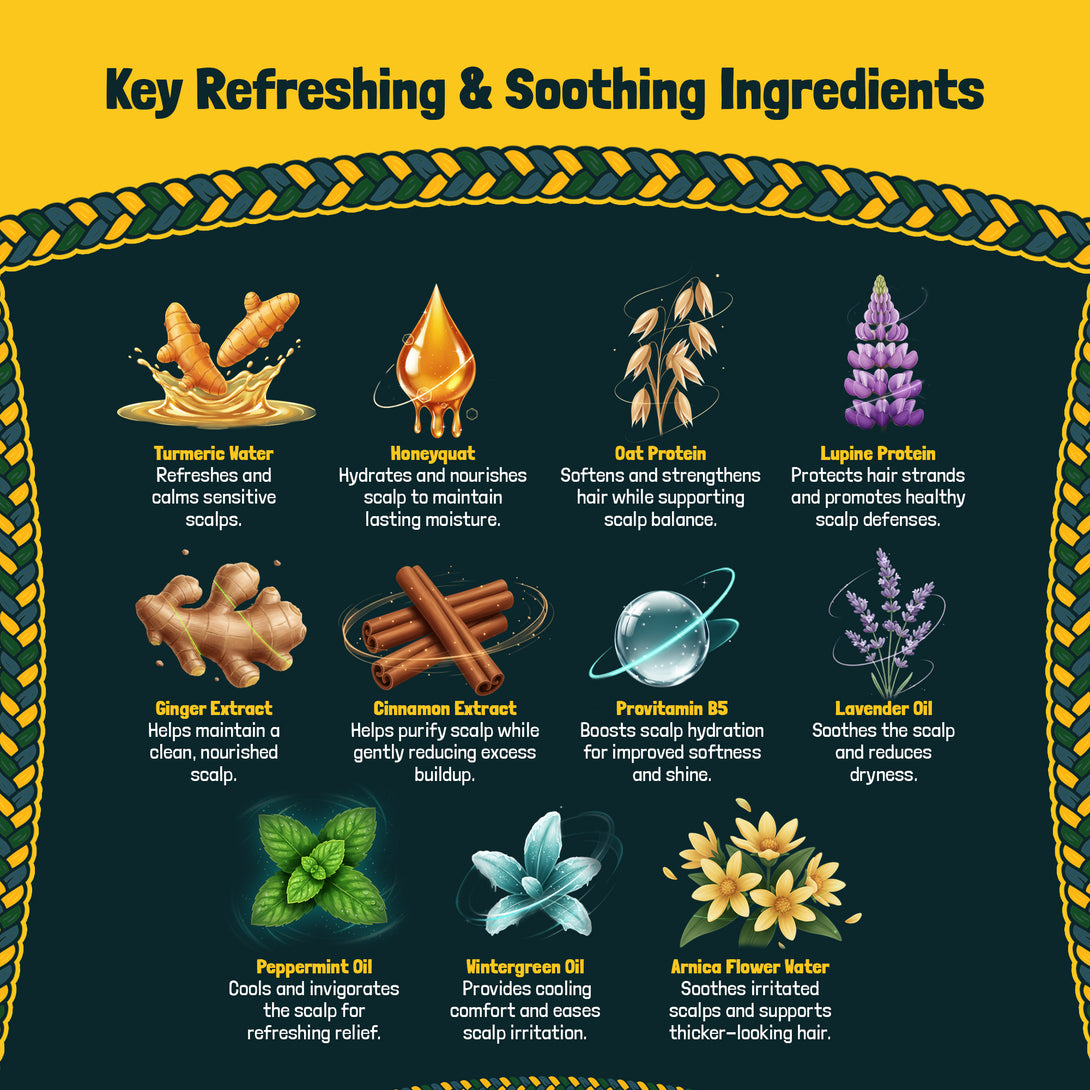 Key Refreshing & Soothing Ingredients

Turmeric Water
Refreshes and calms sensitive scalps.

Honeyquat
Hydrates and nourishes scalp to maintain lasting moisture.

Oat Protein
Softens and strengthens hair while supporting scalp balance.

Lupine Protein
Protects hair strands and promotes healthy scalp defenses.

Ginger Extract
Helps maintain a clean, nourished scalp.

Cinnamon Extract
Helps purify scalp while gently reducing excess buildup.

Provitamin B5
Boosts scalp hydration for improved softness and shine.

Lavender Oil
Soothes the scalp and reduces dryness.

Peppermint Oil
Cools and invigorates the scalp for refreshing relief.

Wintergreen Oil
Provides cooling comfort and eases scalp irritation.

Arnica Flower Water
Soothes irritated scalps and supports thicker-looking hair.